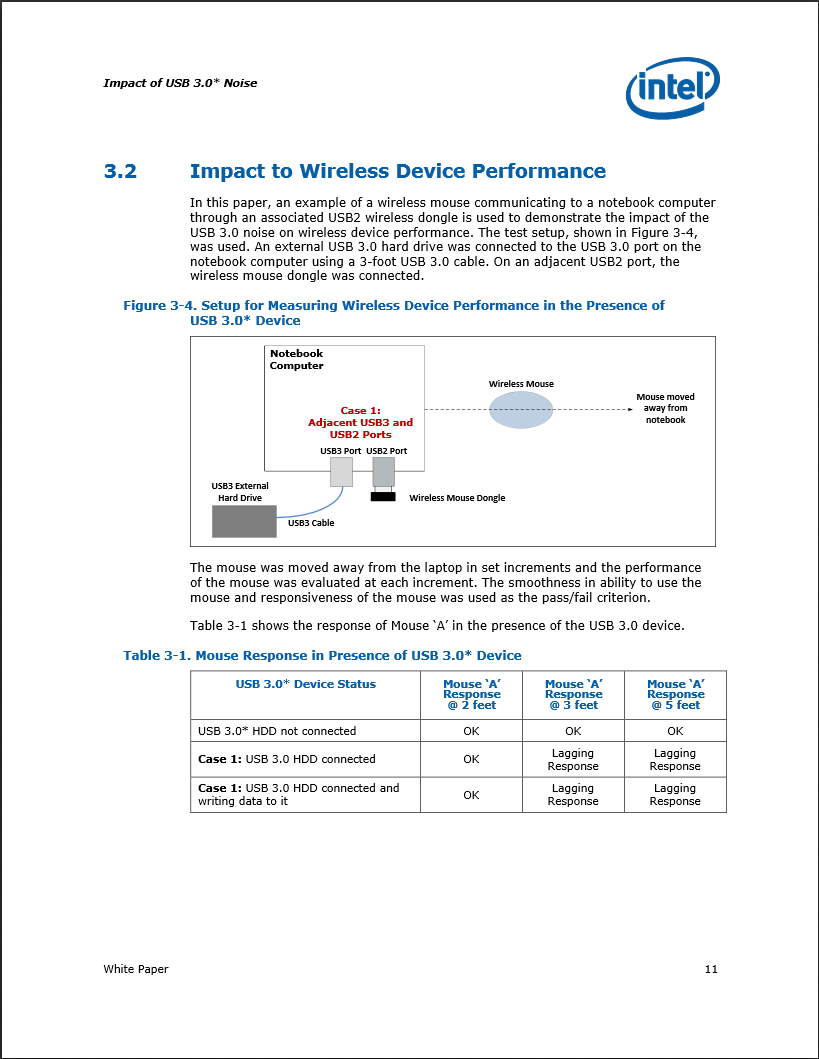 Impact of USB 3.0* Noise

intel

3.2 Impact to Wireless Device Performance

In this paper, an example of a wireless mouse communicating to a notebook computer through an associated USB2 wireless dongle is used to demonstrate the impact of the USB 3.0 noise on wireless device performance. The test setup, shown in Figure 3-4, was used. An external USB 3.0 hard drive was connected to the USB 3.0 port on the notebook computer using a 3-foot USB 3.0 cable. On an adjacent USB2 port, the wireless mouse dongle was connected.

Figure 3-4. Setup for Measuring Wireless Device Performance in the Presence of USB 3.0* Device

Notebook Computer

Case 1: Adjacent USB3 and USB2 Ports

USB3 Port USB2 Port

Wireless Mouse

Mouse moved away from notebook

USB3 External Hard Drive

USB3 Cable

Wireless Mouse Dongle

The mouse was moved away from the laptop in set increments and the performance of the mouse was evaluated at each increment. The smoothness in ability to use the mouse and responsiveness of the mouse was used as the pass/fail criterion.

Table 3-1 shows the response of Mouse 'A' in the presence of the USB 3.0 device.

Table 3-1. Mouse Response in Presence of USB 3.0* Device

| USB 3.0* Device Status | Mouse 'A' Response @ 2 feet | Mouse 'A' Response @ 3 feet | Mouse 'A' Response @ 5 feet |
|---|---|---|---|
| USB 3.0* HDD not connected | OK | OK | OK |
| **Case 1:** USB 3.0 HDD connected | OK | Lagging Response | Lagging Response |
| **Case 1:** USB 3.0 HDD connected and writing data to it | OK | Lagging Response | Lagging Response |

White Paper 11