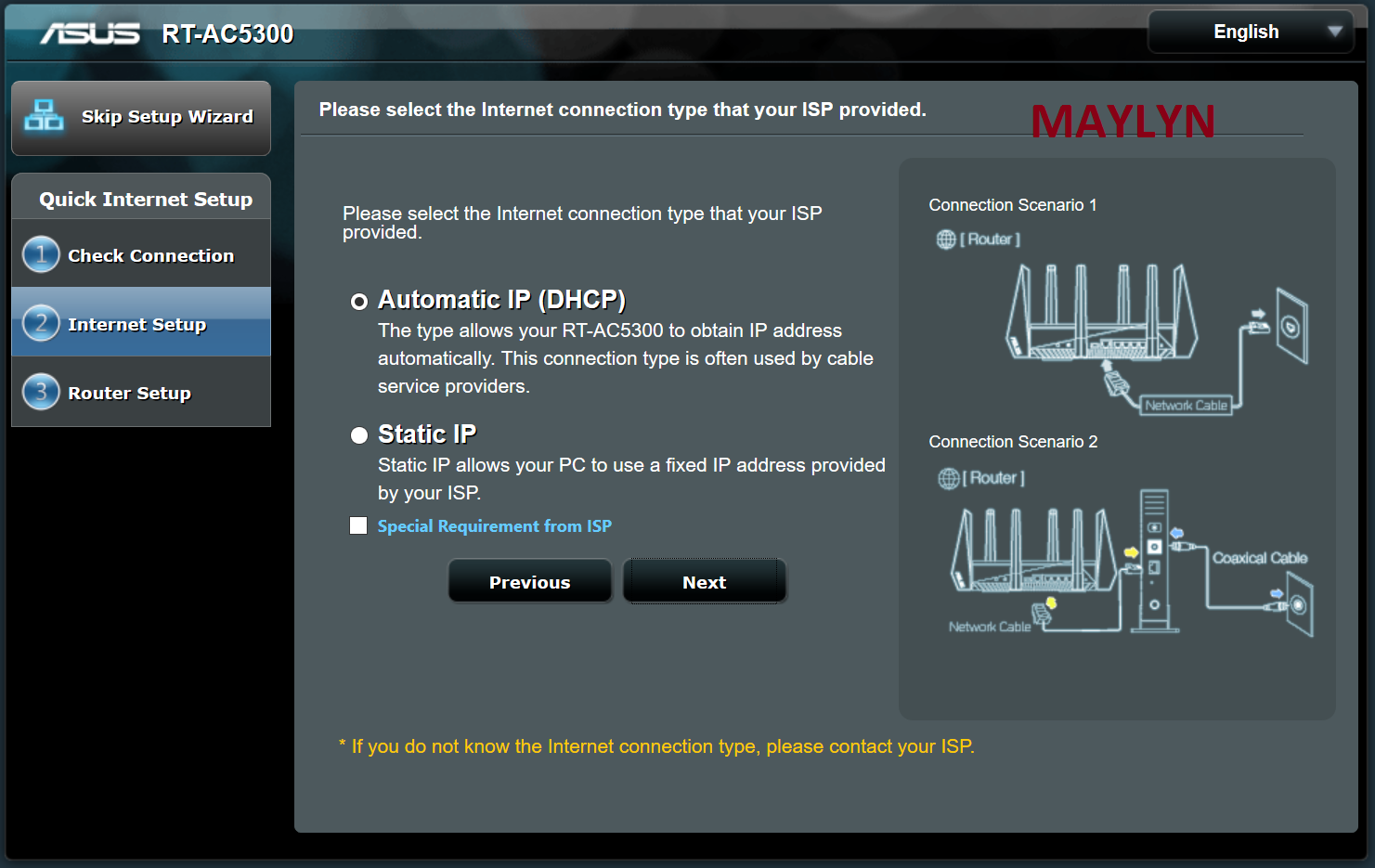 ASUS RT-AC5300

English

Skip Setup Wizard

Quick Internet Setup

1 Check Connection

2 Internet Setup

3 Router Setup

Please select the Internet connection type that your ISP provided.

MAYLYN

Please select the Internet connection type that your ISP provided.

Automatic IP (DHCP)
The type allows your RT-AC5300 to obtain IP address automatically. This connection type is often used by cable service providers.

Static IP
Static IP allows your PC to use a fixed IP address provided by your ISP.

Special Requirement from ISP

Previous

Next

Connection Scenario 1

[ Router ]

Network Cable

Connection Scenario 2

[ Router ]

Coaxical Cable

Network Cable

* If you do not know the Internet connection type, please contact your ISP.