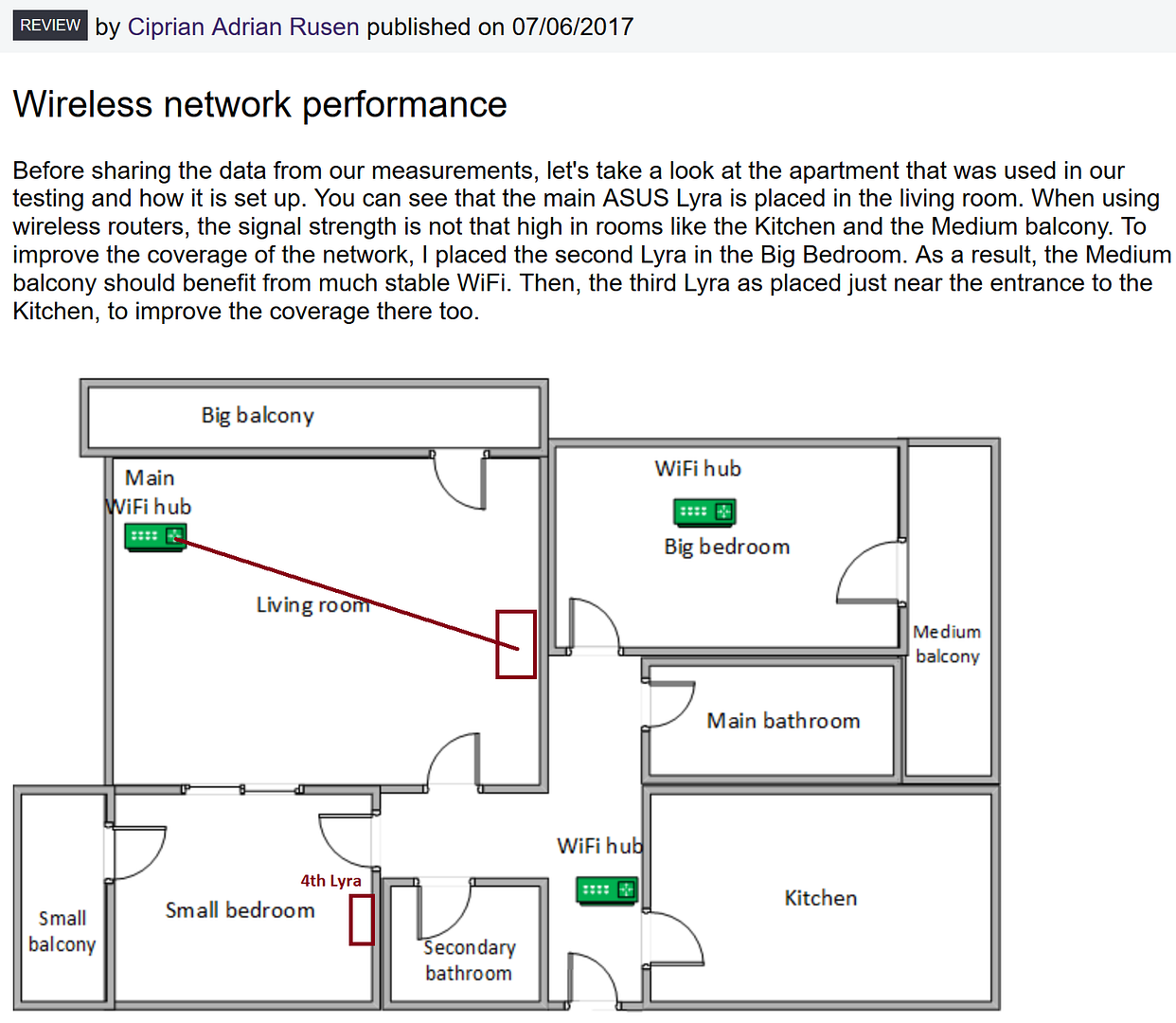 REVIEW by Ciprian Adrian Rusen published on 07/06/2017

Wireless network performance

Before sharing the data from our measurements, let's take a look at the apartment that was used in our testing and how it is set up. You can see that the main ASUS Lyra is placed in the living room. When using wireless routers, the signal strength is not that high in rooms like the Kitchen and the Medium balcony. To improve the coverage of the network, I placed the second Lyra in the Big Bedroom. As a result, the Medium balcony should benefit from much stable WiFi. Then, the third Lyra as placed just near the entrance to the Kitchen, to improve the coverage there too.

Big balcony
Main WiFi hub
Living room
WiFi hub
Big bedroom
Medium balcony
Main bathroom
WiFi hub
Kitchen
4th Lyra
Small bedroom
Small balcony
Secondary bathroom